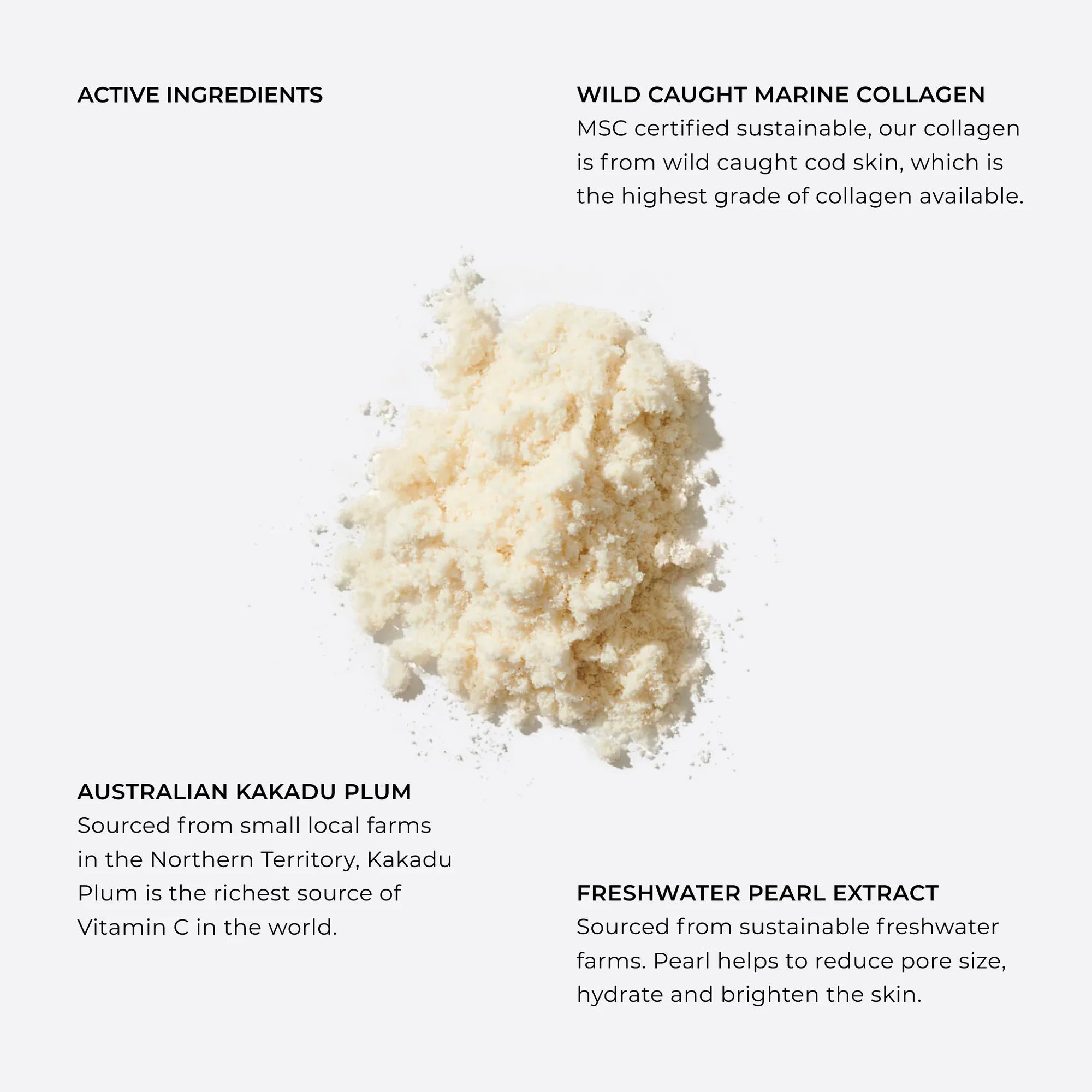 ACTIVE INGREDIENTS

WILD CAUGHT MARINE COLLAGEN
MSC certified sustainable, our collagen is from wild caught cod skin, which is the highest grade of collagen available.

AUSTRALIAN KAKADU PLUM
Sourced from small local farms in the Northern Territory, Kakadu Plum is the richest source of Vitamin C in the world.

FRESHWATER PEARL EXTRACT
Sourced from sustainable freshwater farms. Pearl helps to reduce pore size, hydrate and brighten the skin.